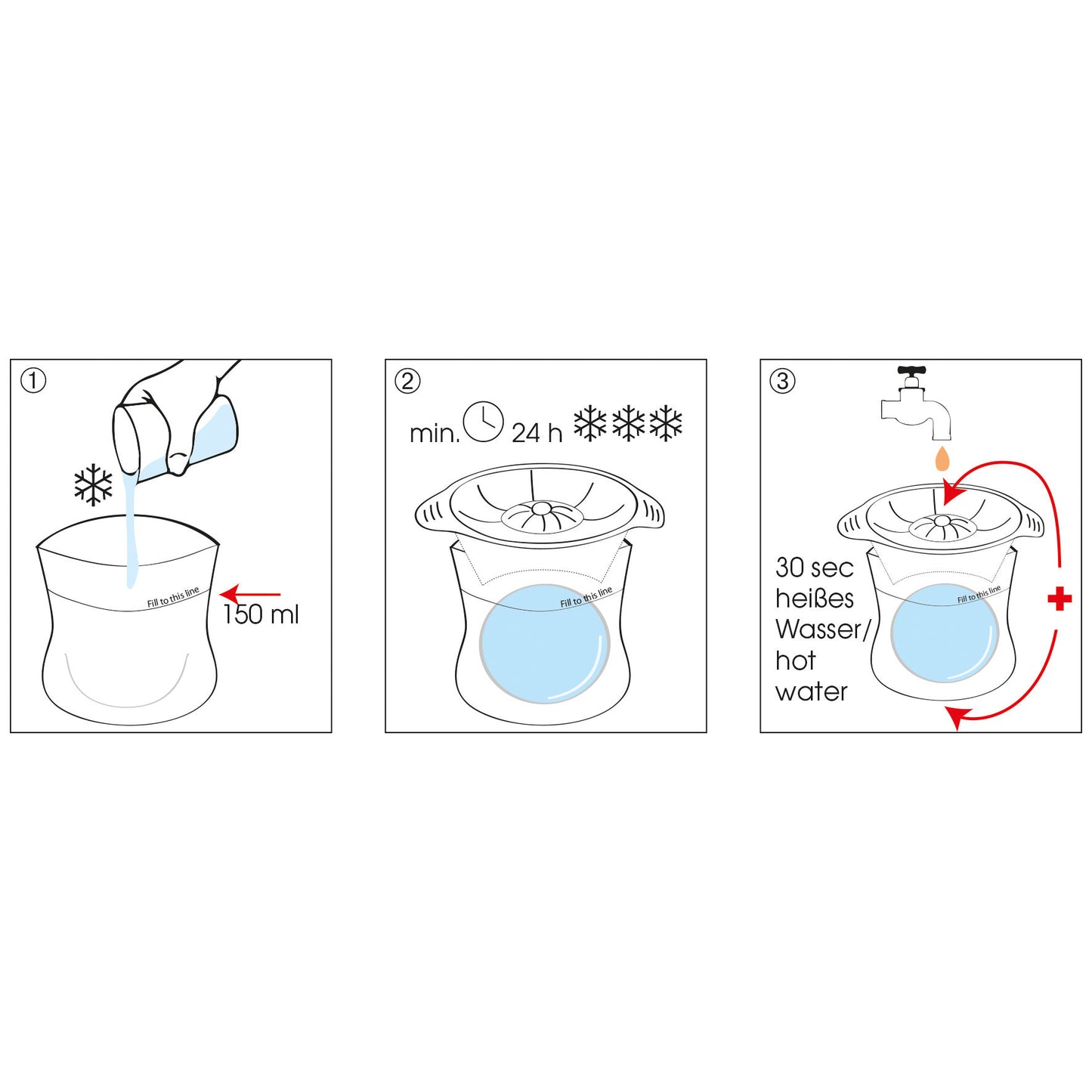 ①

Fill to this line

150 ml

②

min. 24 h

Fill to this line

③

30 sec heißes Wasser/ hot water

Fill to this line