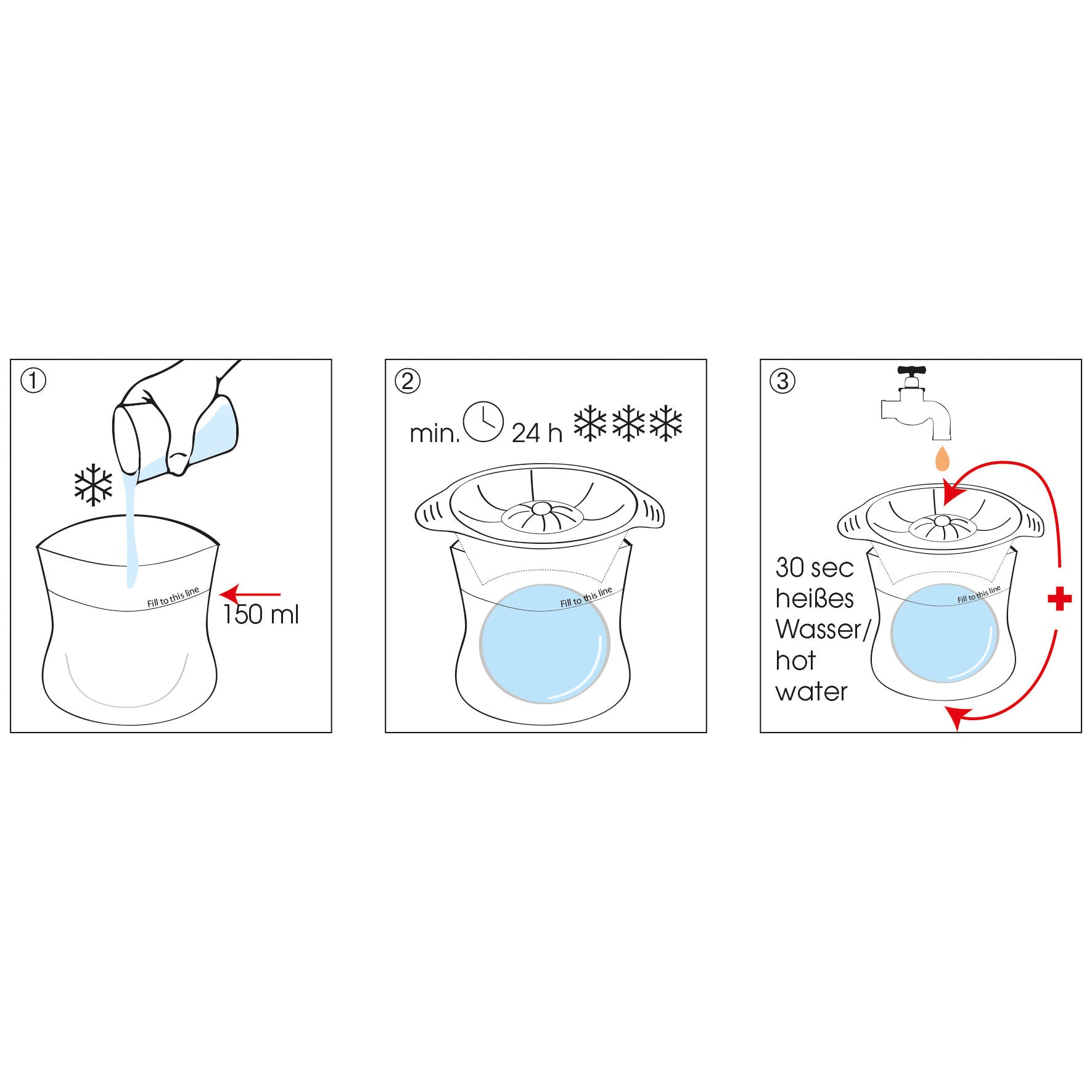 ①

Fill to this line

150 ml

②

min. 24 h

Fill to this line

③

30 sec heißes Wasser/ hot water

Fill to this line