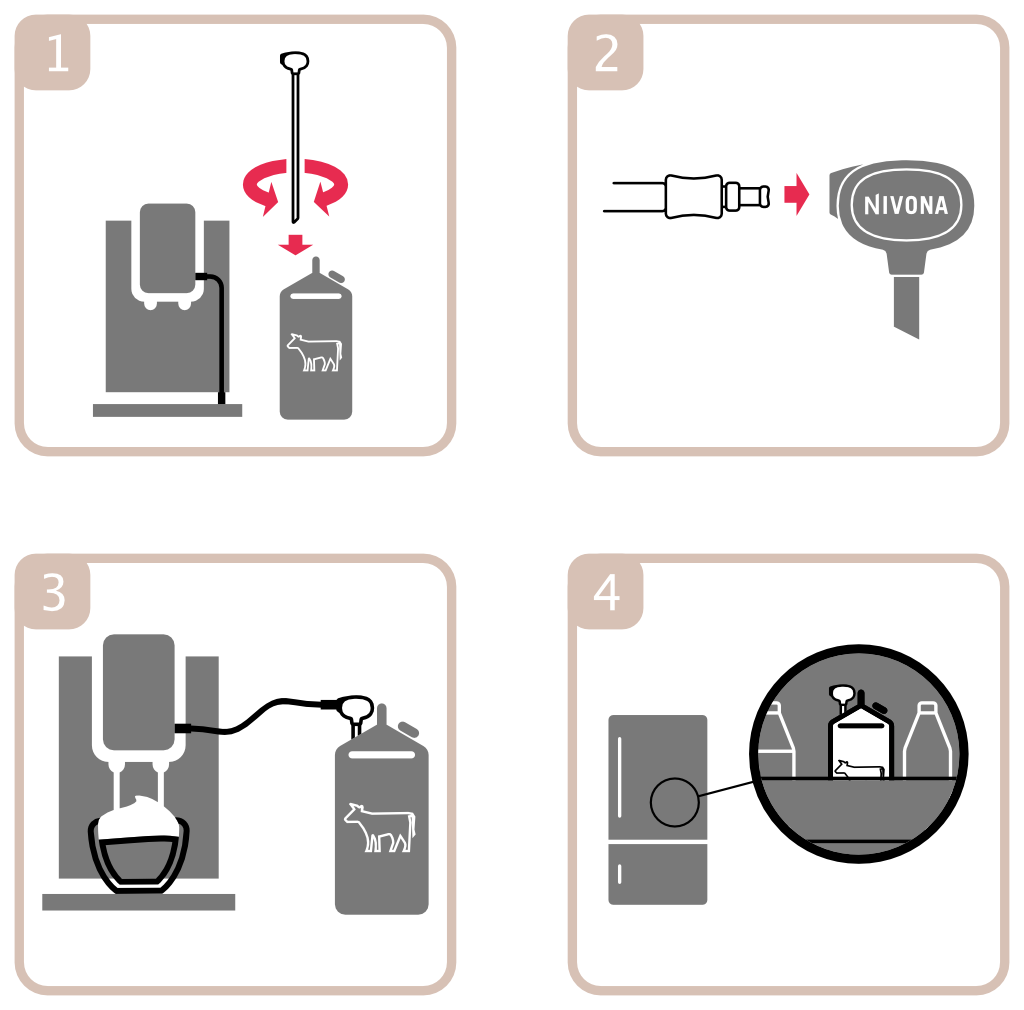 1

2

NIVONA

3

4