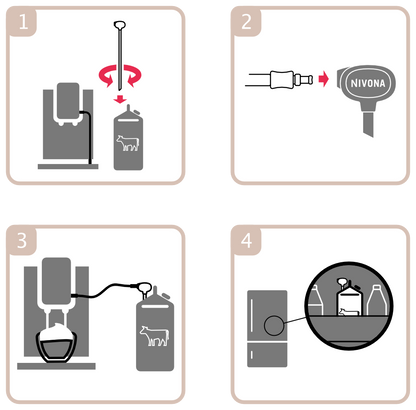 1

2

NIVONA

3

4